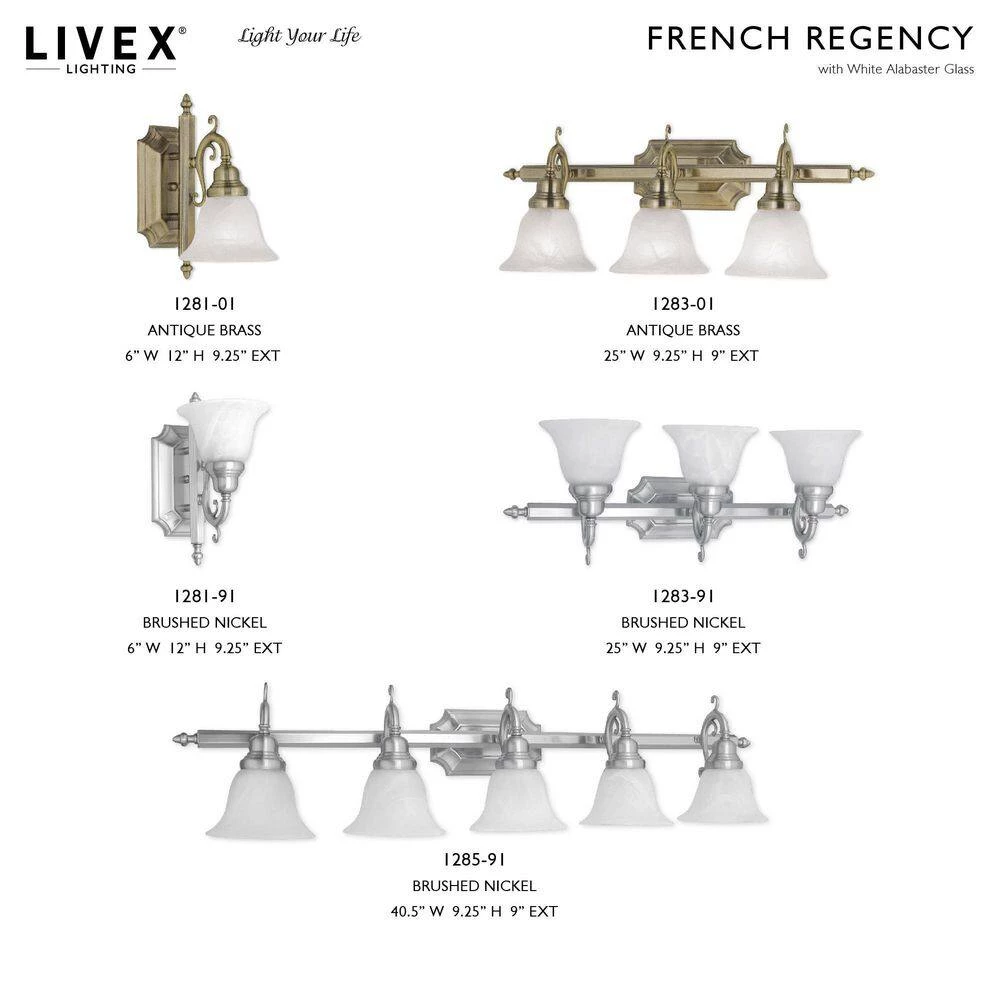 LIVEX®
LIGHTING

Light Your Life

FRENCH REGENCY
with White Alabaster Glass

1281-01
ANTIQUE BRASS
6" W 12" H 9.25" EXT

1283-01
ANTIQUE BRASS
25" W 9.25" H 9" EXT

1281-91
BRUSHED NICKEL
6" W 12" H 9.25" EXT

1283-91
BRUSHED NICKEL
25" W 9.25" H 9" EXT

1285-91
BRUSHED NICKEL
40.5" W 9.25" H 9" EXT