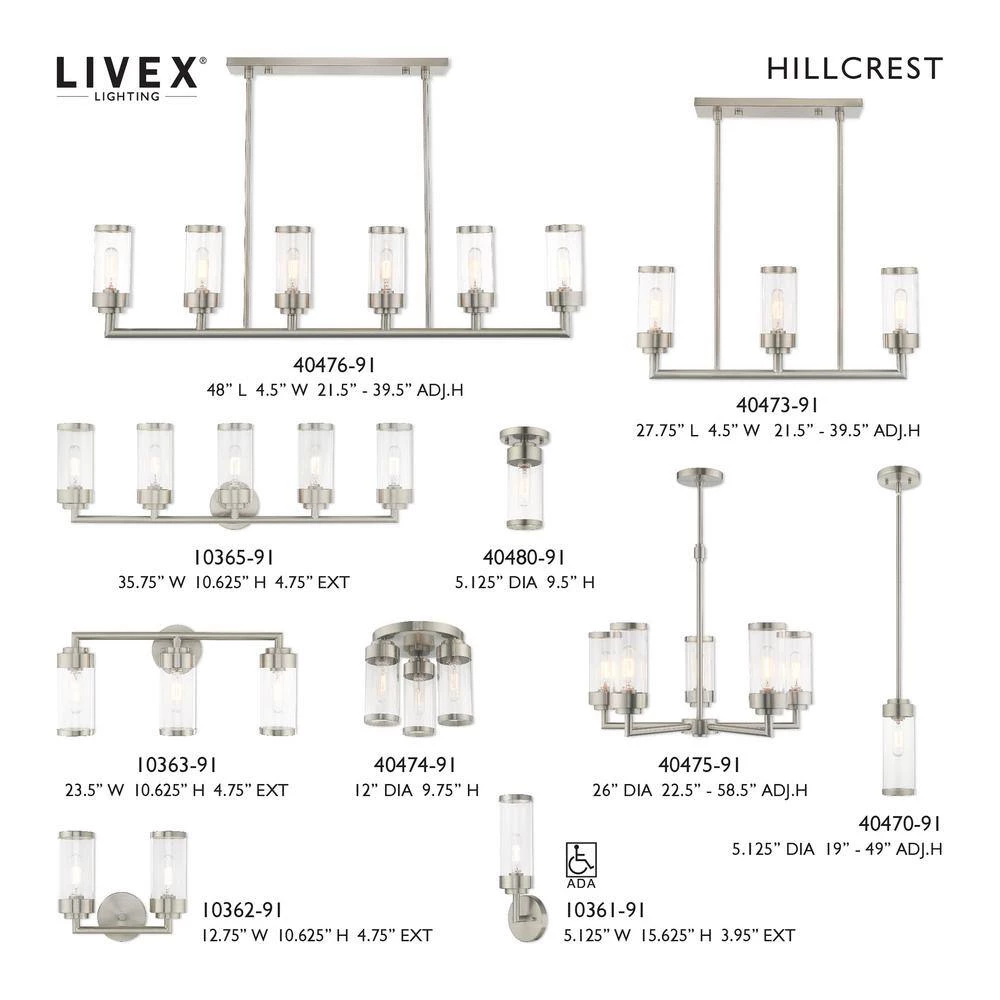 LIVEX®
LIGHTING

HILLCREST

40476-91
48" L 4.5" W 21.5" - 39.5" ADJ.H

40473-91
27.75" L 4.5" W 21.5" - 39.5" ADJ.H

10365-91
35.75" W 10.625" H 4.75" EXT

40480-91
5.125" DIA 9.5" H

10363-91
23.5" W 10.625" H 4.75" EXT

40474-91
12" DIA 9.75" H

40475-91
26" DIA 22.5" - 58.5" ADJ.H

40470-91
5.125" DIA 19" - 49" ADJ.H

10362-91
12.75" W 10.625" H 4.75" EXT

ADA

10361-91
5.125" W 15.625" H 3.95" EXT