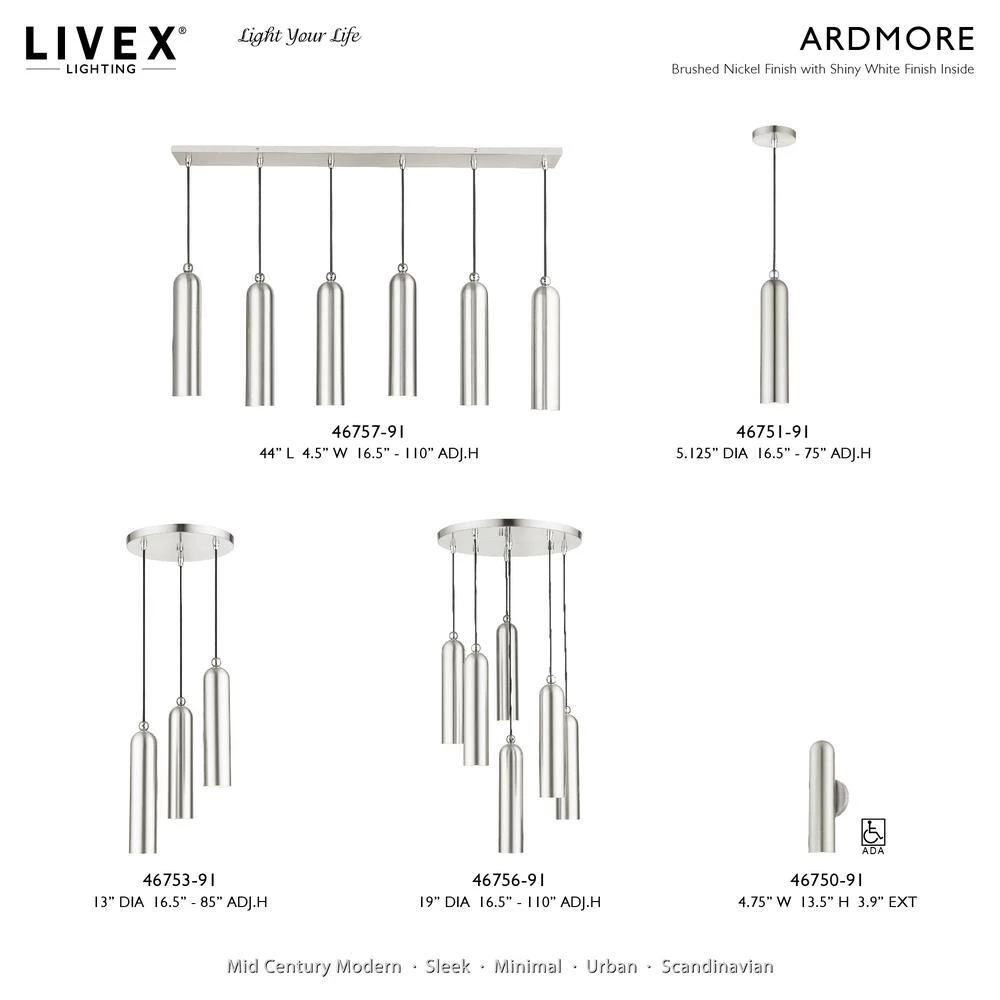 LIVEX®
LIGHTING

Light Your Life

ARDMORE
Brushed Nickel Finish with Shiny White Finish Inside

46757-91
44" L 4.5" W 16.5" - 110" ADJ.H

46751-91
5.125" DIA 16.5" - 75" ADJ.H

46753-91
13" DIA 16.5" - 85" ADJ.H

46756-91
19" DIA 16.5" - 110" ADJ.H

ADA

46750-91
4.75" W 13.5" H 3.9" EXT

Mid Century Modern · Sleek · Minimal · Urban · Scandinavian