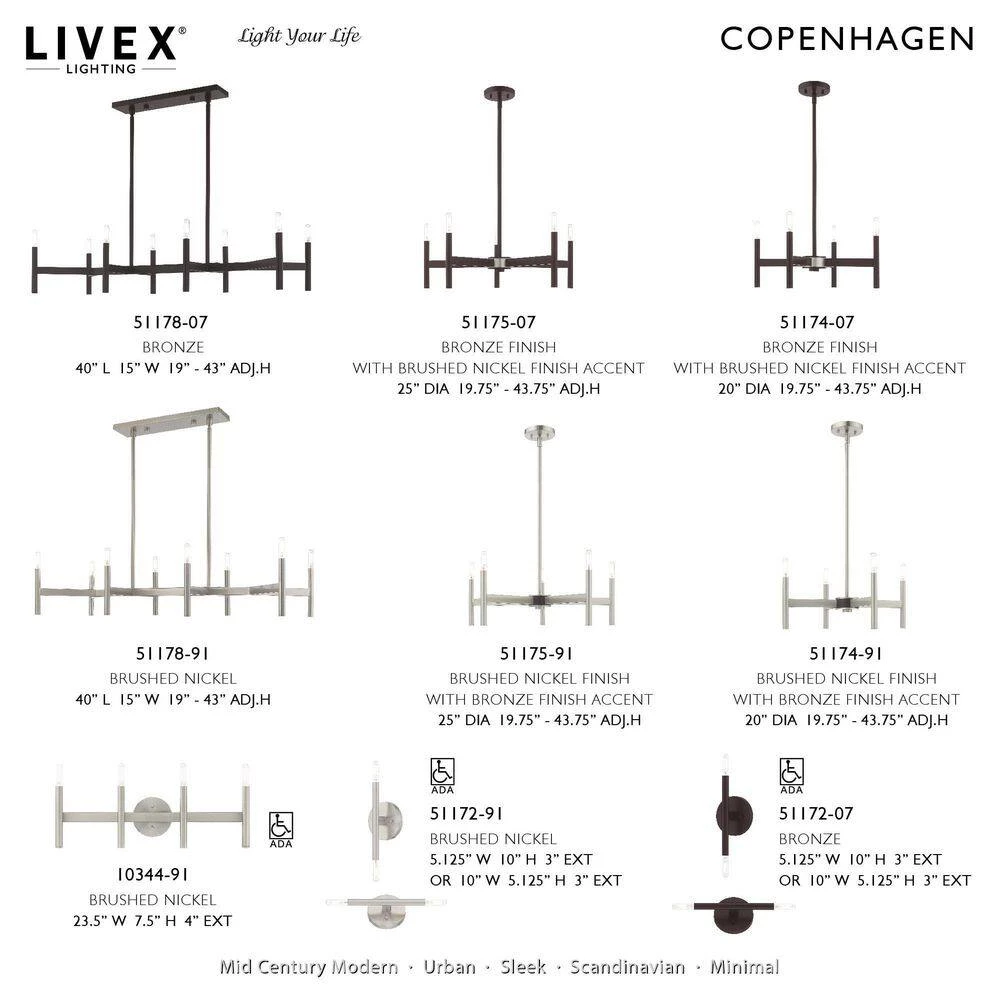 LIVEX®
LIGHTING
Light Your Life

COPENHAGEN

51178-07
BRONZE
40" L 15" W 19" - 43" ADJ.H

51175-07
BRONZE FINISH
WITH BRUSHED NICKEL FINISH ACCENT
25" DIA 19.75" - 43.75" ADJ.H

51174-07
BRONZE FINISH
WITH BRUSHED NICKEL FINISH ACCENT
20" DIA 19.75" - 43.75" ADJ.H

51178-91
BRUSHED NICKEL
40" L 15" W 19" - 43" ADJ.H

51175-91
BRUSHED NICKEL FINISH
WITH BRONZE FINISH ACCENT
25" DIA 19.75" - 43.75" ADJ.H

51174-91
BRUSHED NICKEL FINISH
WITH BRONZE FINISH ACCENT
20" DIA 19.75" - 43.75" ADJ.H

ADA
10344-91
BRUSHED NICKEL
23.5" W 7.5" H 4" EXT

ADA
51172-91
BRUSHED NICKEL
5.125" W 10" H 3" EXT
OR 10" W 5.125" H 3" EXT

ADA
51172-07
BRONZE
5.125" W 10" H 3" EXT
OR 10" W 5.125" H 3" EXT

Mid Century Modern · Urban · Sleek · Scandinavian · Minimal